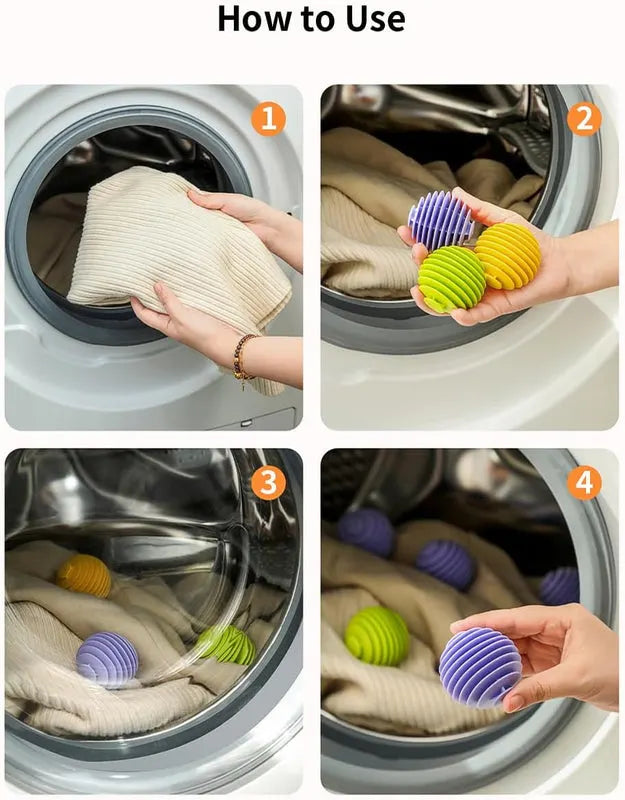 How to Use

1

2

3

4